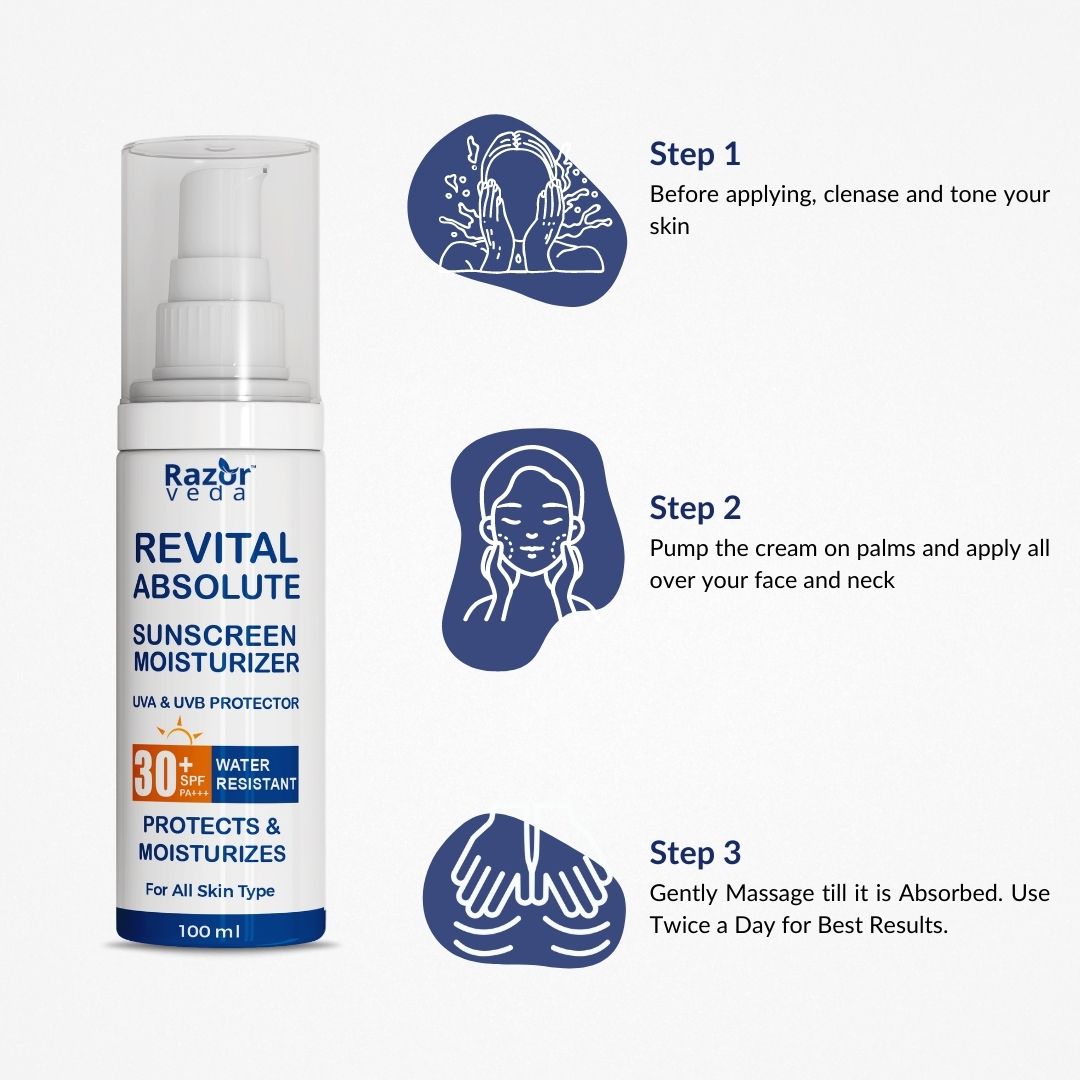 Razor™
veda

REVITAL ABSOLUTE

SUNSCREEN MOISTURIZER

UVA & UVB PROTECTOR

30+ SPF PA+++

WATER RESISTANT

PROTECTS & MOISTURIZES

For All Skin Type

100 ml

Step 1
Before applying, clenase and tone your skin

Step 2
Pump the cream on palms and apply all over your face and neck

Step 3
Gently Massage till it is Absorbed. Use Twice a Day for Best Results.