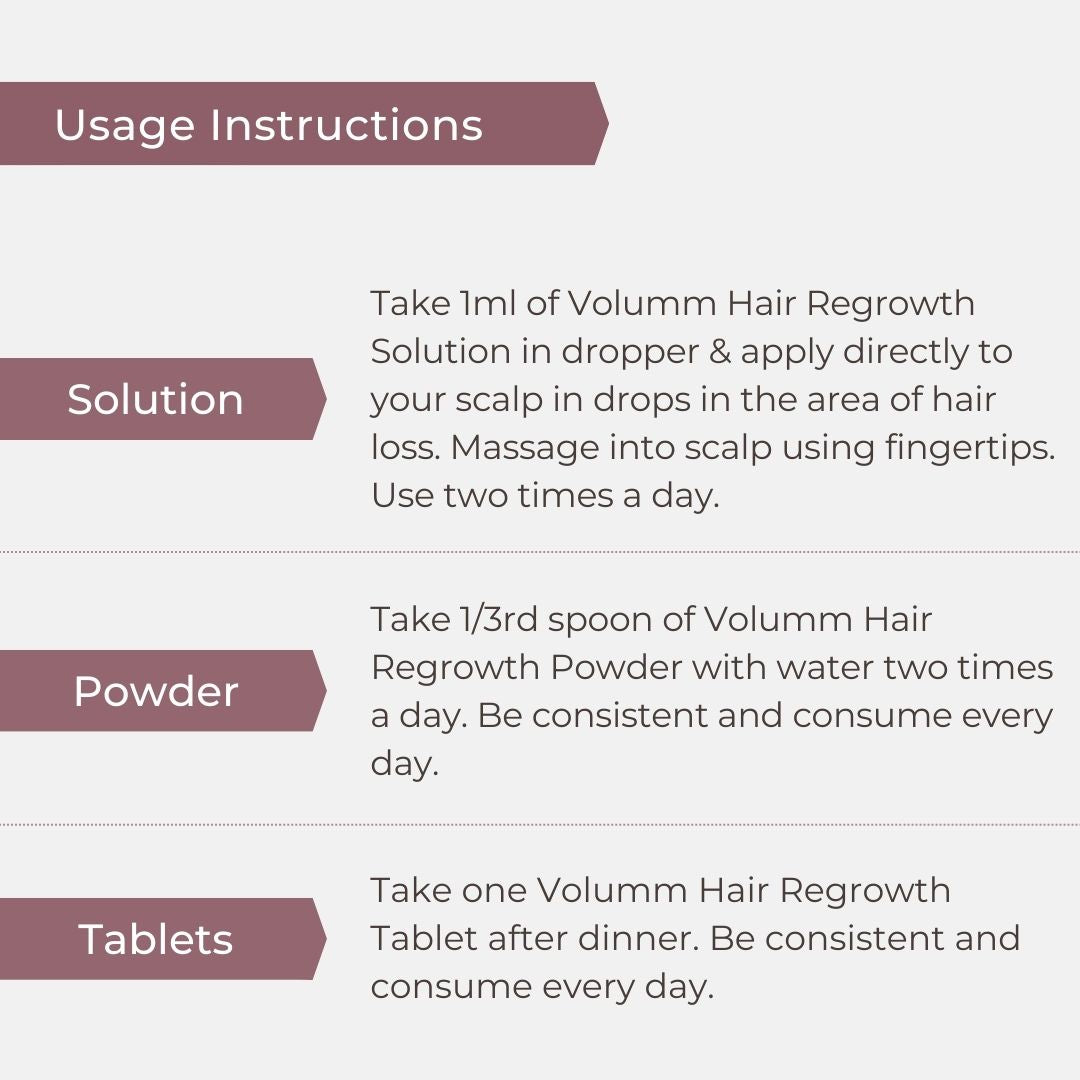 Usage Instructions

Solution

Take 1ml of Volumm Hair Regrowth Solution in dropper & apply directly to your scalp in drops in the area of hair loss. Massage into scalp using fingertips. Use two times a day.

Powder

Take 1/3rd spoon of Volumm Hair Regrowth Powder with water two times a day. Be consistent and consume every day.

Tablets

Take one Volumm Hair Regrowth Tablet after dinner. Be consistent and consume every day.